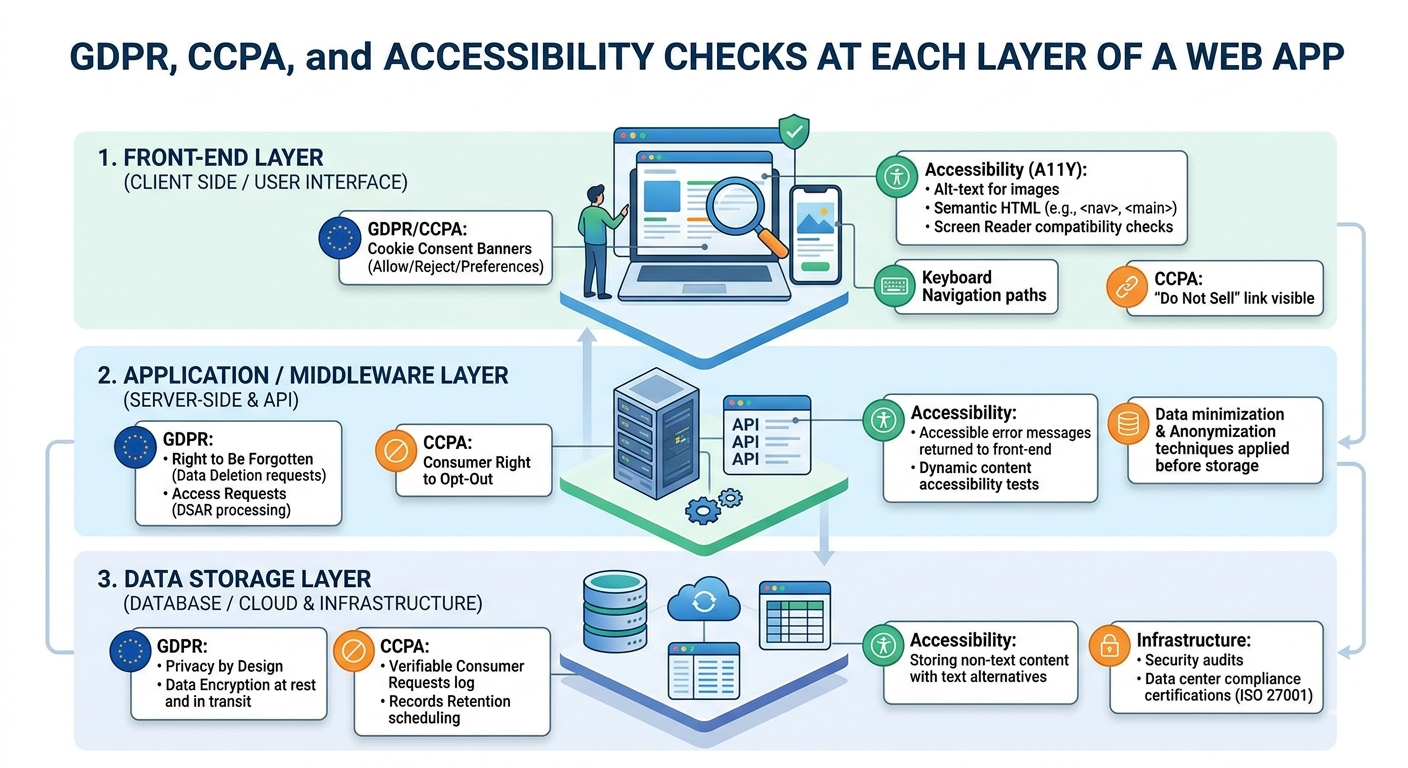 GDPR, CCPA, and ACCESSIBILITY CHECKS AT EACH LAYER OF A WEB APP

1. FRONT-END LAYER
(CLIENT SIDE / USER INTERFACE)

GDPR/CCPA:
Cookie Consent Banners
(Allow/Reject/Preferences)

Accessibility (A11Y):
• Alt-text for images
• Semantic HTML (e.g., <nav>, <main>)
• Screen Reader compatibility checks

Keyboard
Navigation paths

CCPA:
"Do Not Sell" link visible

2. APPLICATION / MIDDLEWARE LAYER
(SERVER-SIDE & API)

GDPR:
• Right to Be Forgotten
(Data Deletion requests)
• Access Requests
(DSAR processing)

CCPA:
Consumer Right
to Opt-Out

API
API
API

Accessibility:
• Accessible error messages returned to front-end
• Dynamic content accessibility tests

Data minimization & Anonymization techniques applied before storage

3. DATA STORAGE LAYER
(DATABASE / CLOUD & INFRASTRUCTURE)

GDPR:
• Privacy by Design
• Data Encryption at rest and in transit

CCPA:
• Verifiable Consumer Requests log
• Records Retention scheduling

Accessibility:
Storing non-text content with text alternatives

Infrastructure:
• Security audits
• Data center compliance certifications (ISO 27001)